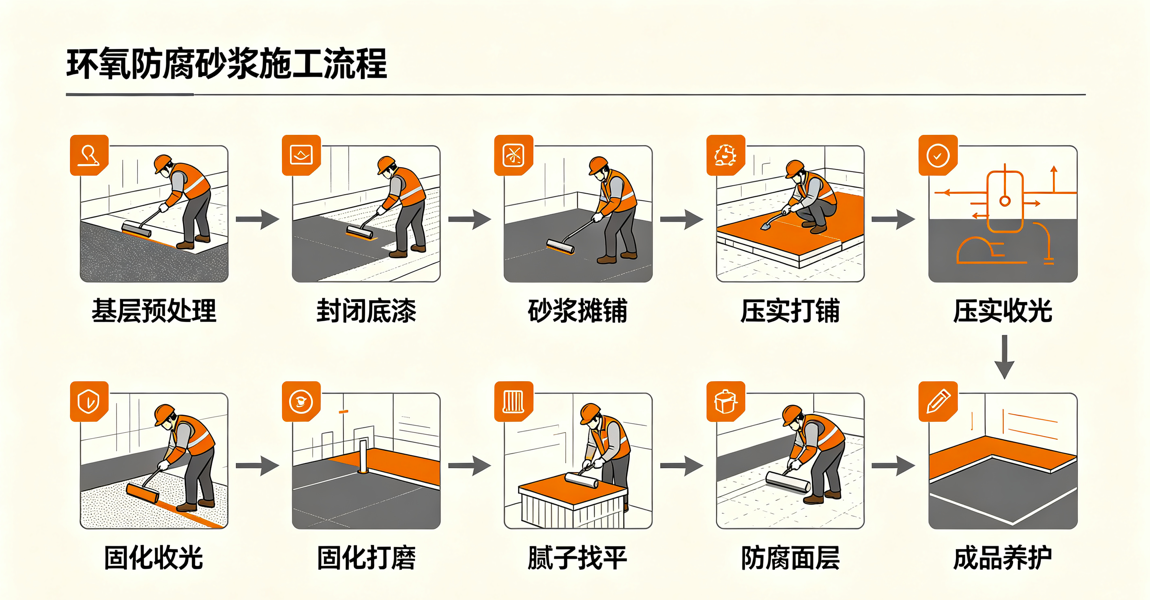 环氧防腐砂浆施工流程

基层预处理

封闭底漆

砂浆摊铺

压实打铺

压实收光

固化收光

固化打磨

腻子找平

防腐面层

成品养护